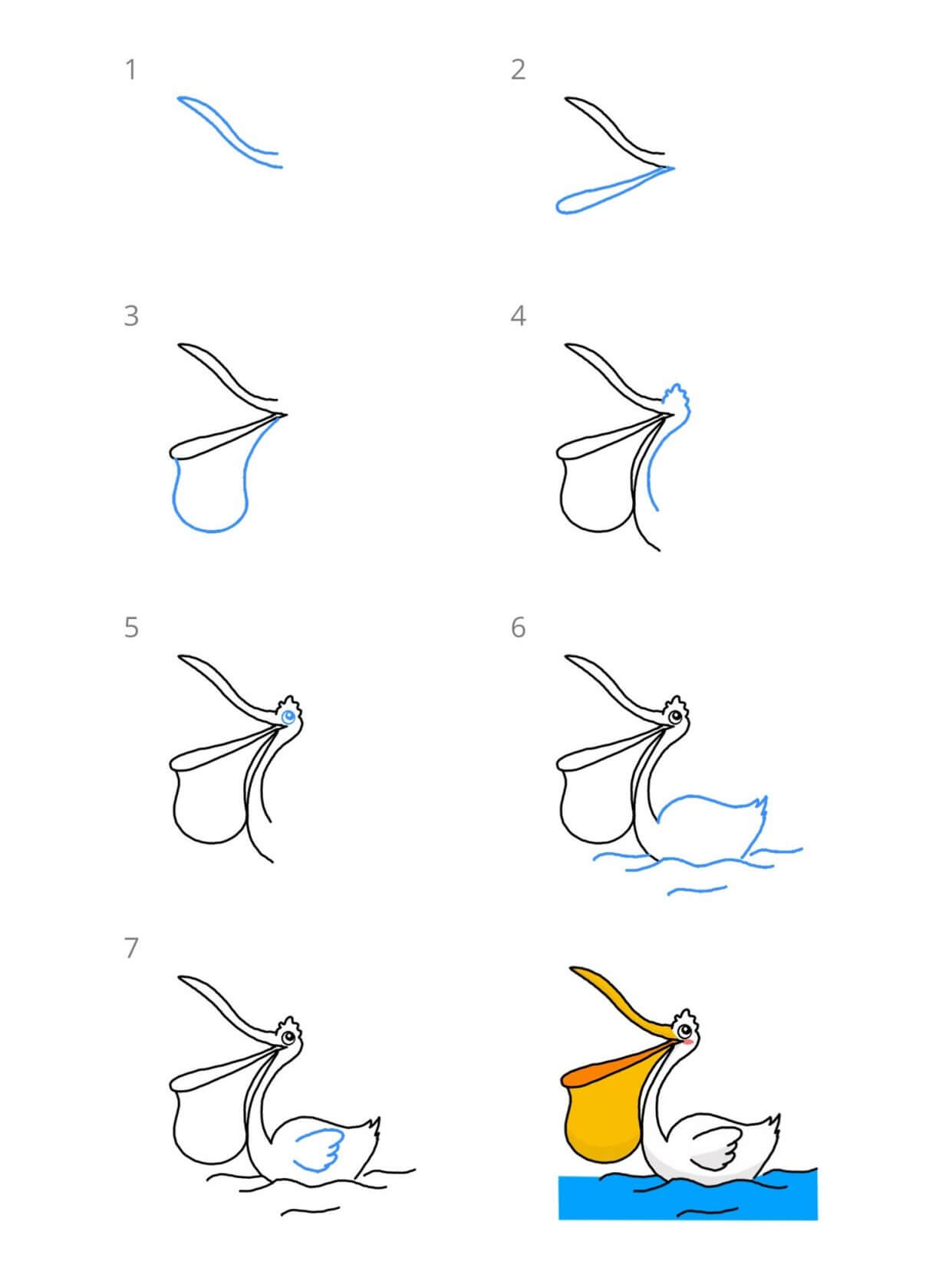 1

2

3

4

5

6

7