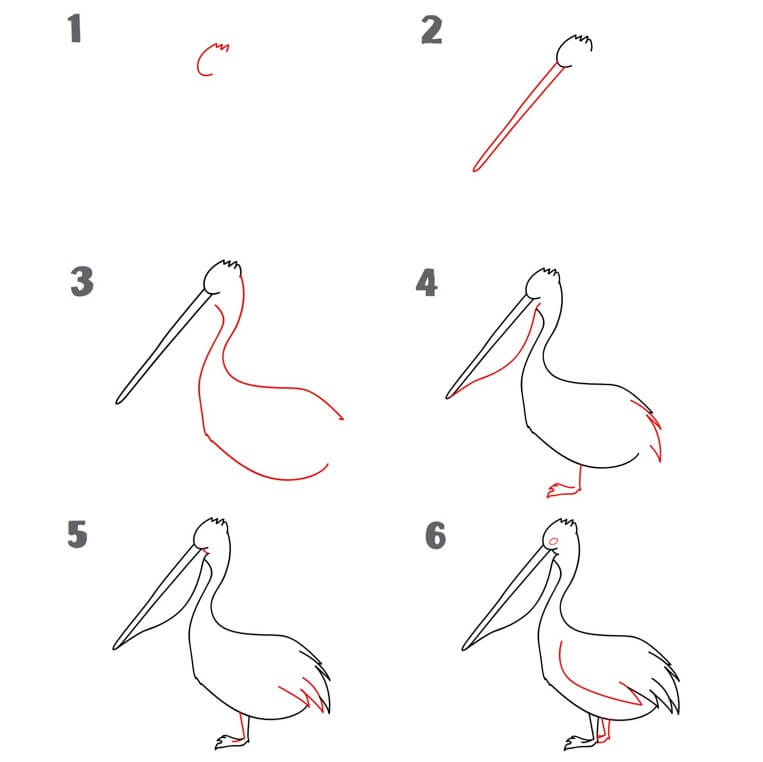 1

2

3

4

5

6