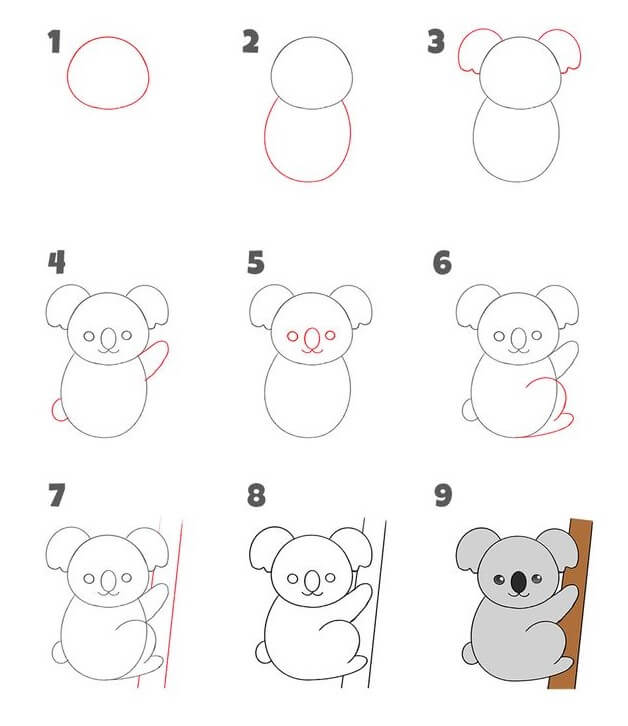 1
2
3
4
5
6
7
8
9