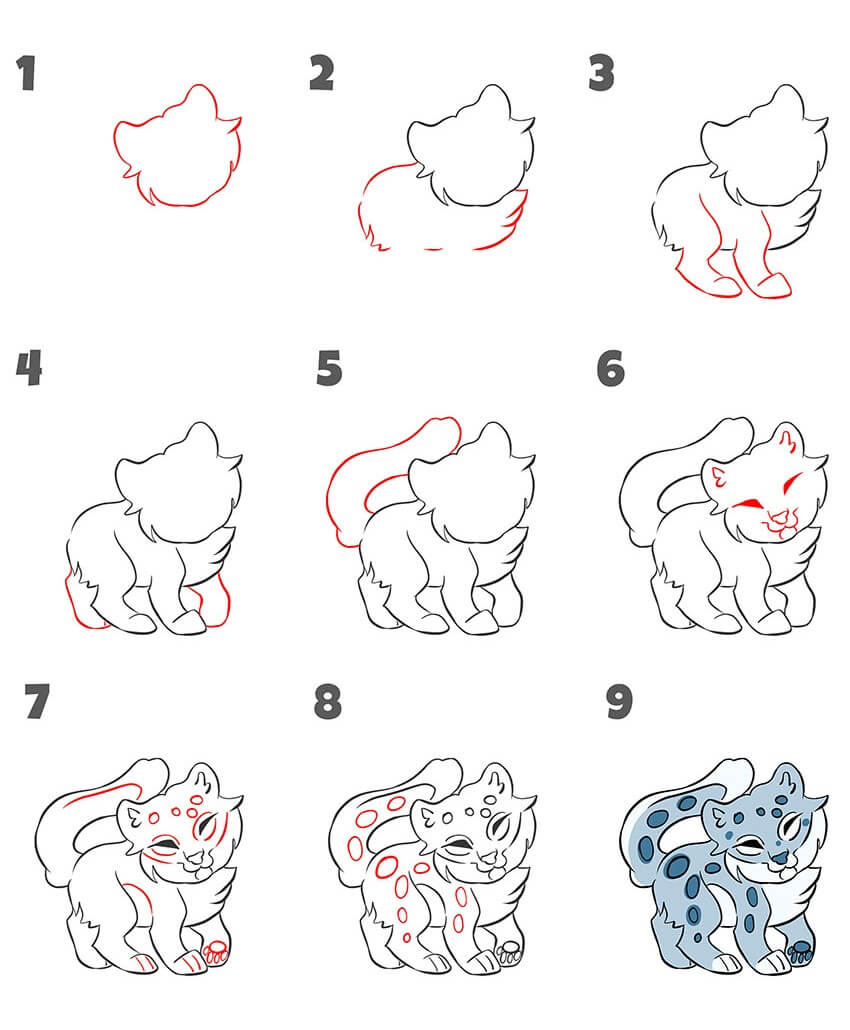 1
2
3
4
5
6
7
8
9