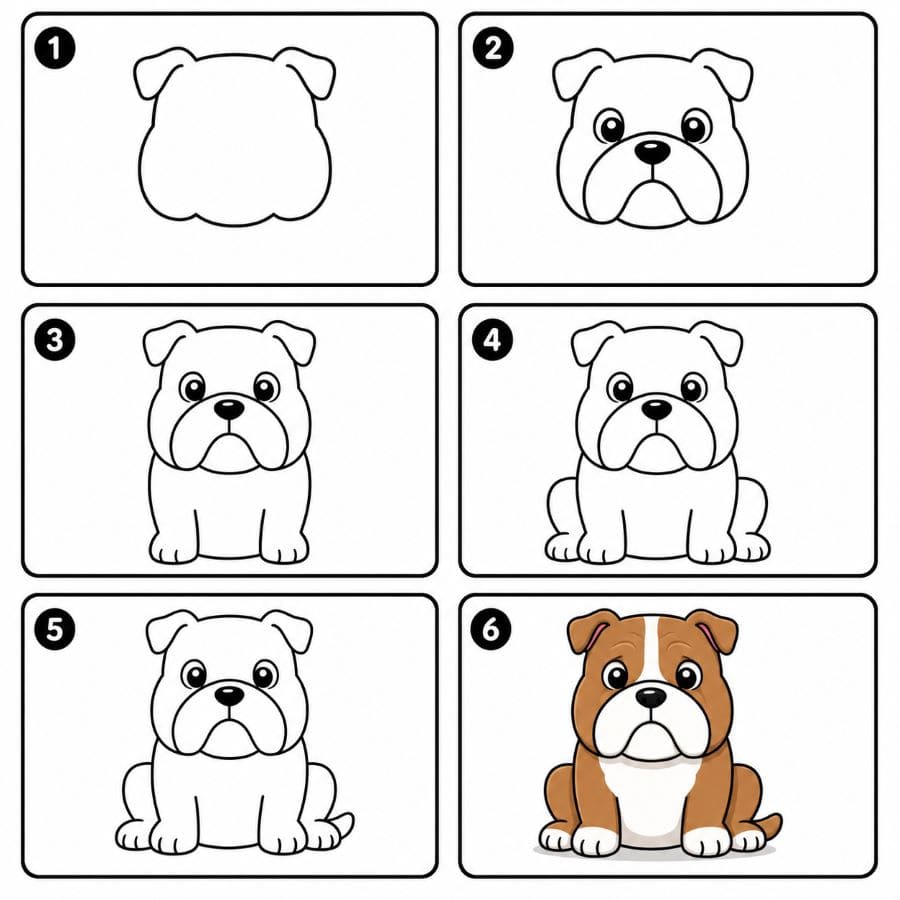 1

2

3

4

5

6