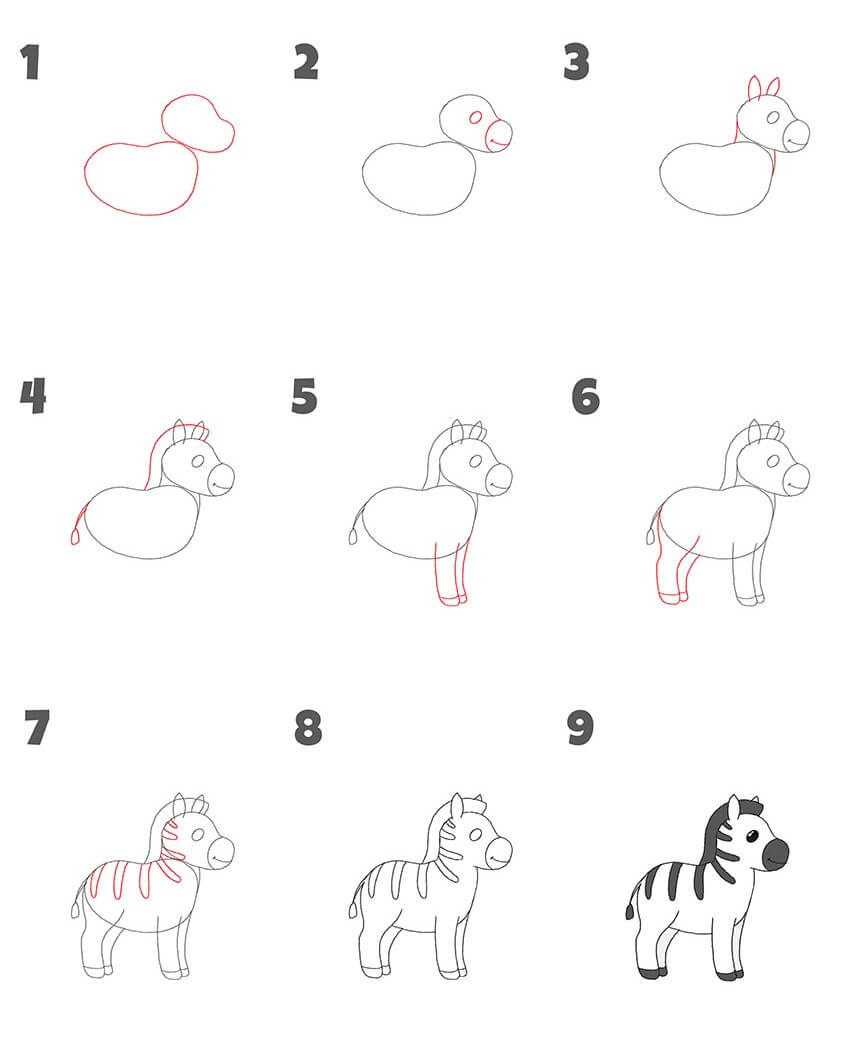 1 2 3

4 5 6

7 8 9