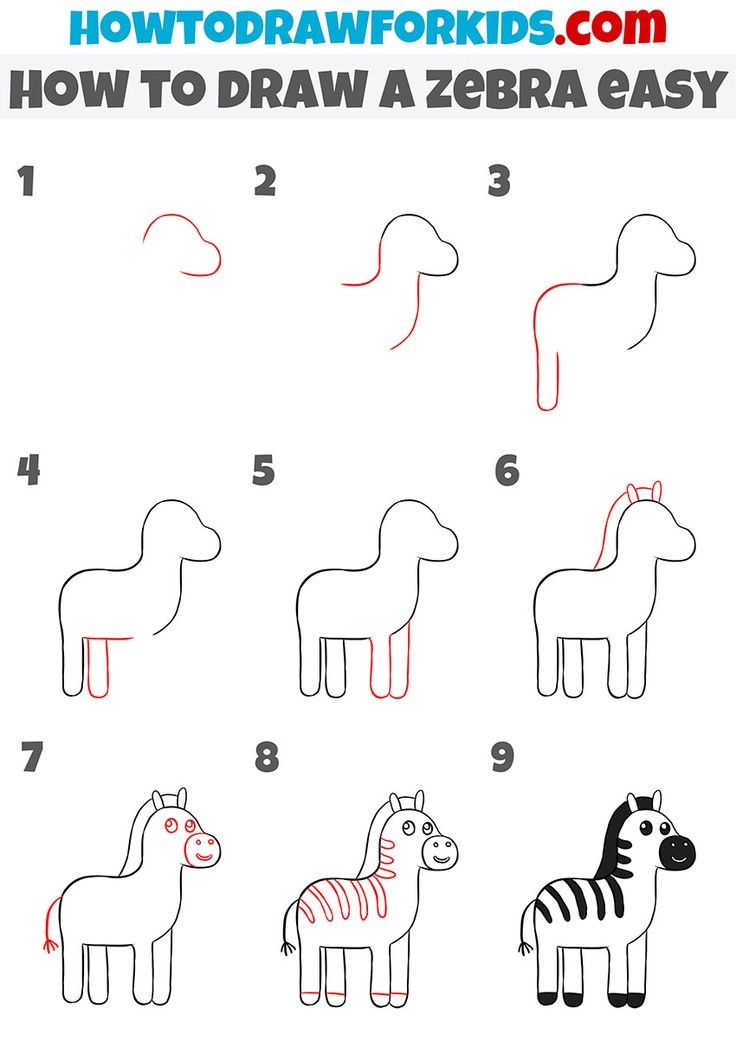 HOWTODRAWFORKIDS.com
HOW TO DRAW A ZEBRA EASY

1

2

3

4

5

6

7

8

9