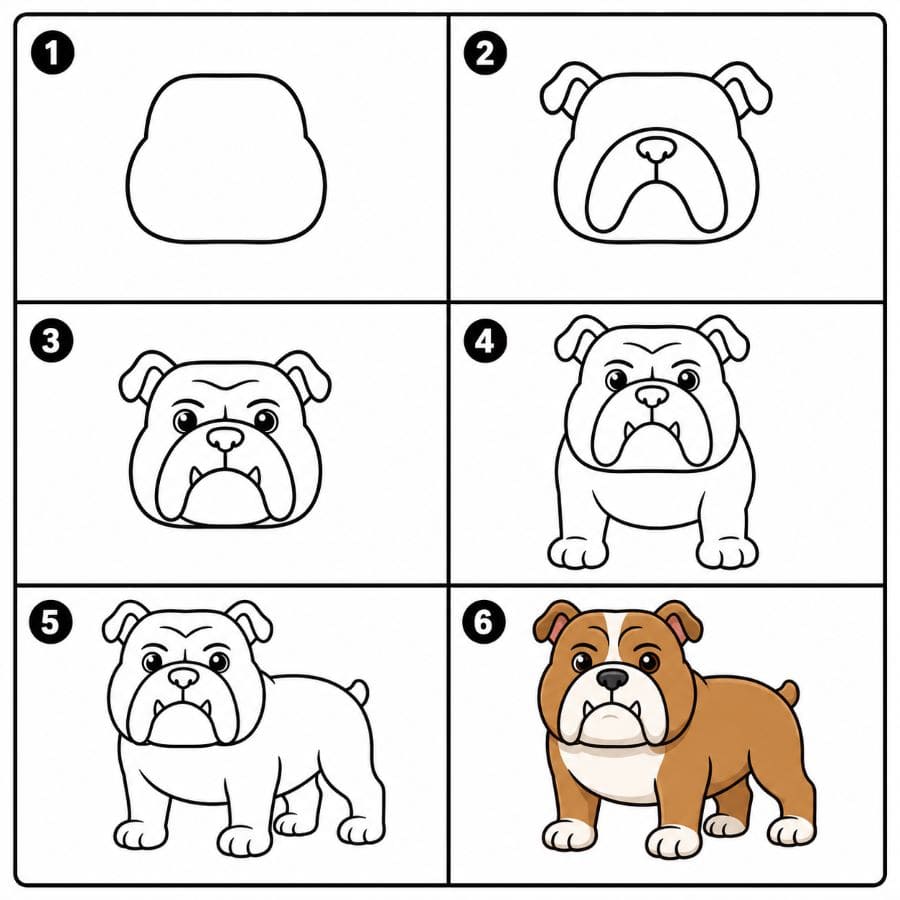 1

2

3

4

5

6