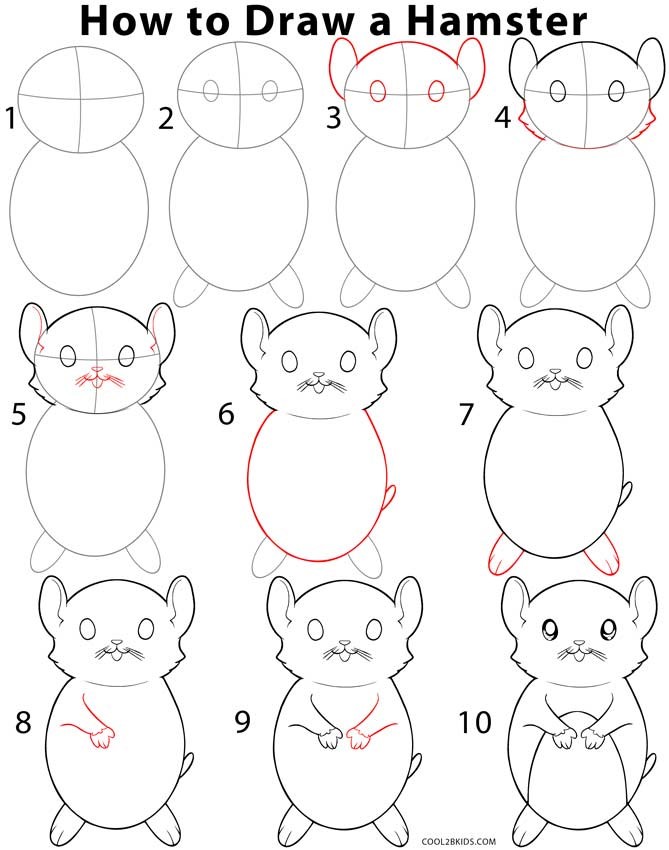 How to Draw a Hamster

1

2

3

4

5

6

7

8

9

10

COOL2BKIDS.COM