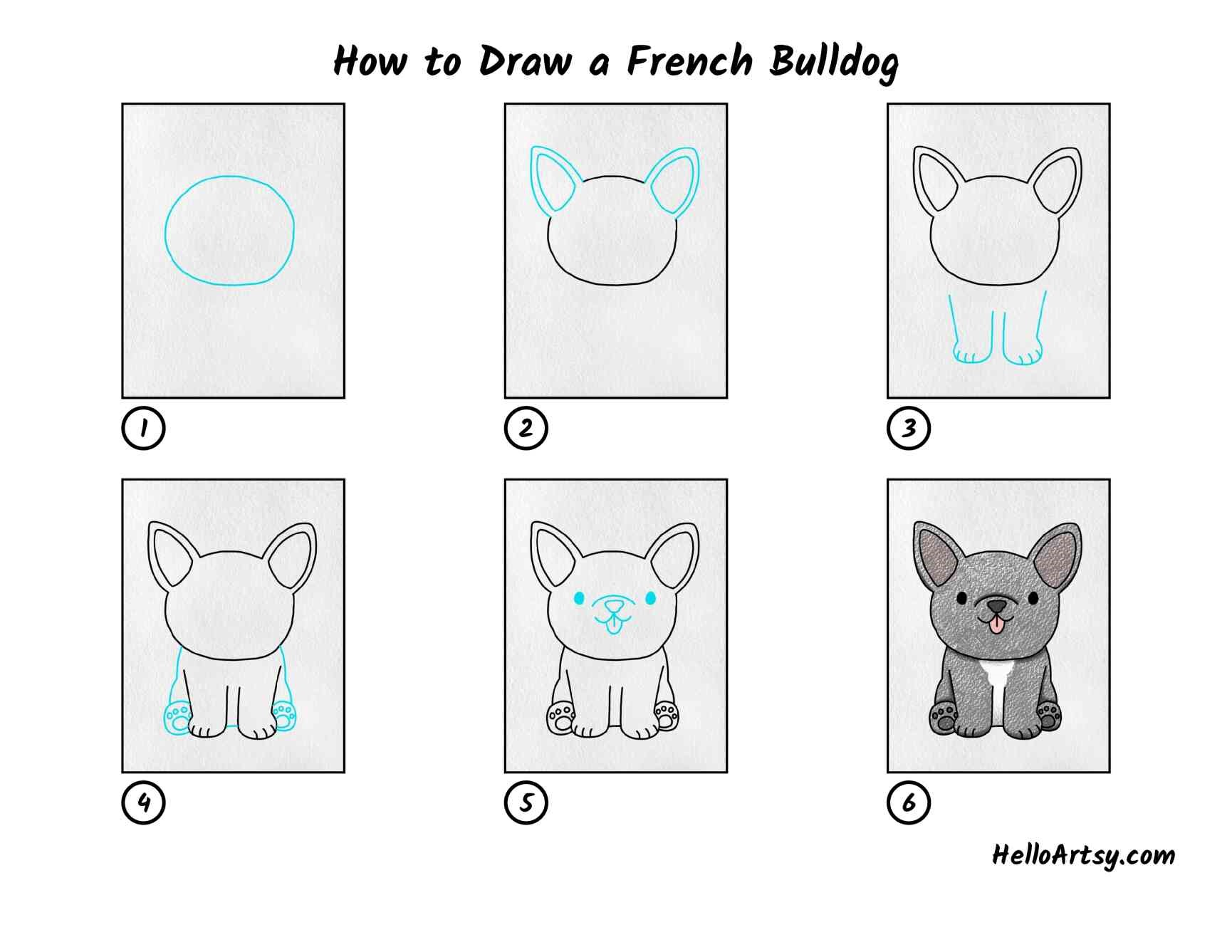 How to Draw a French Bulldog

1

2

3

4

5

6

HelloArtsy.com